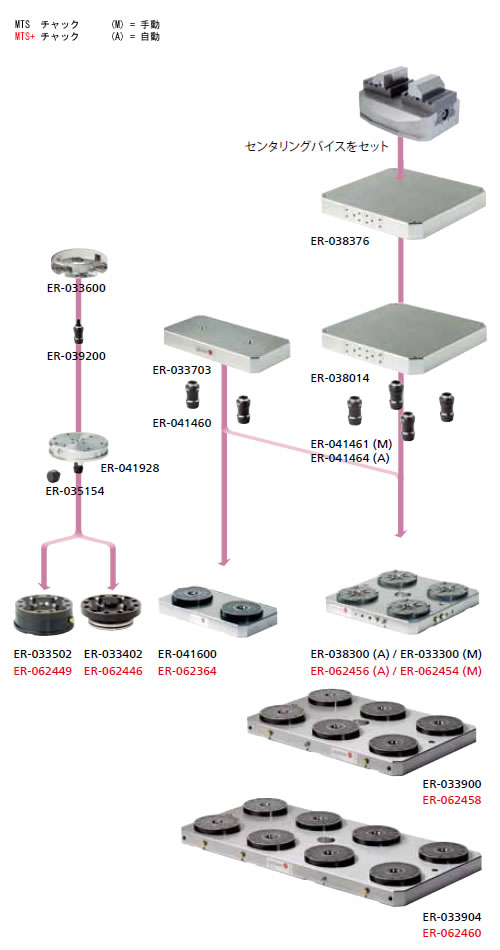 MTS チャック (M) = 手動
MTS+ チャック (A) = 自動

センタリングバイスをセット

ER-038376

ER-033600

ER-039200

ER-033703

ER-038014

ER-041460

ER-041461 (M)
ER-041464 (A)

ER-041928

ER-035154

ER-033502
ER-062449

ER-033402
ER-062446

ER-041600
ER-062364

ER-038300 (A) / ER-033300 (M)
ER-062456 (A) / ER-062454 (M)

ER-033900
ER-062458

ER-033904
ER-062460